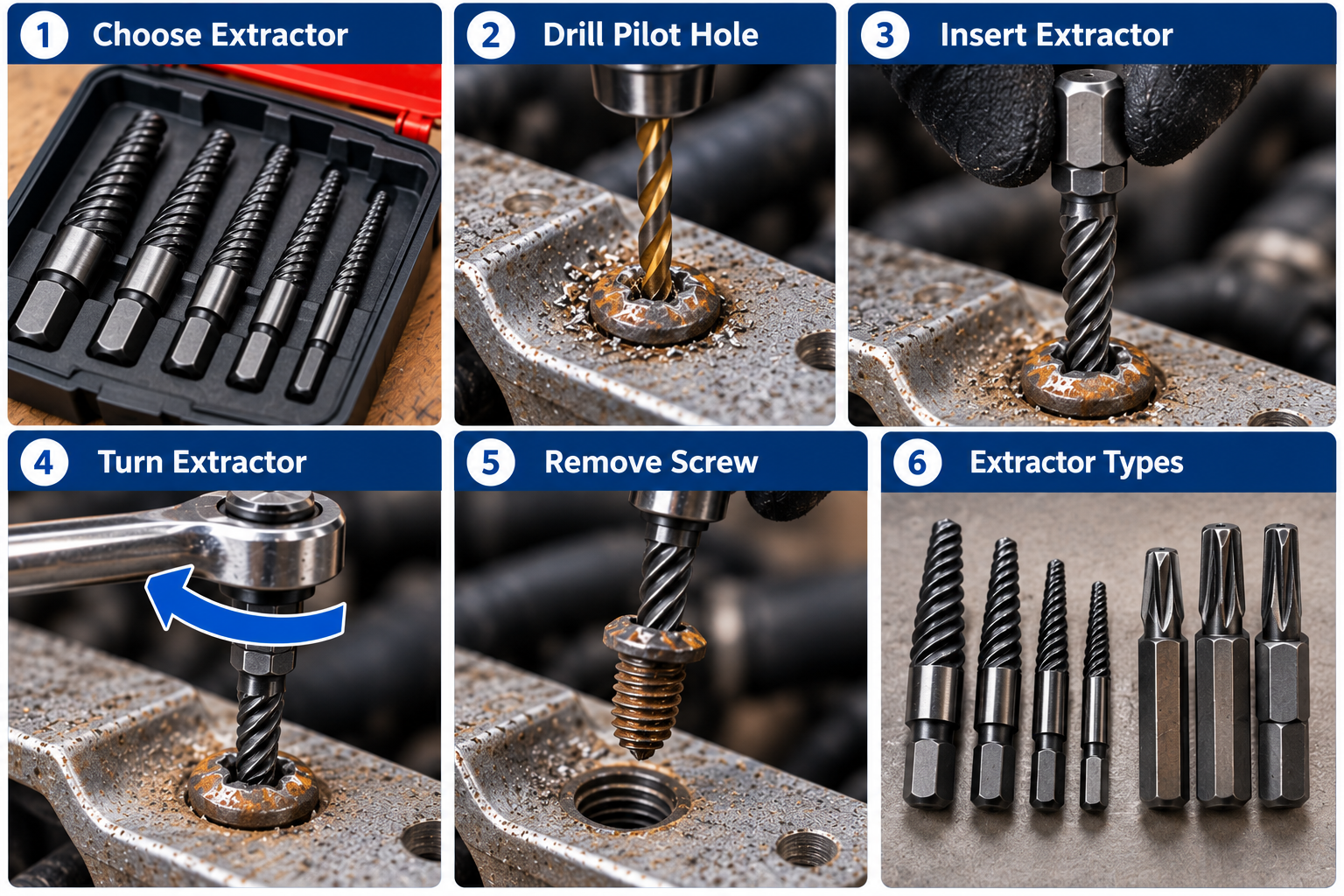 1 Choose Extractor

2 Drill Pilot Hole

3 Insert Extractor

4 Turn Extractor

5 Remove Screw

6 Extractor Types